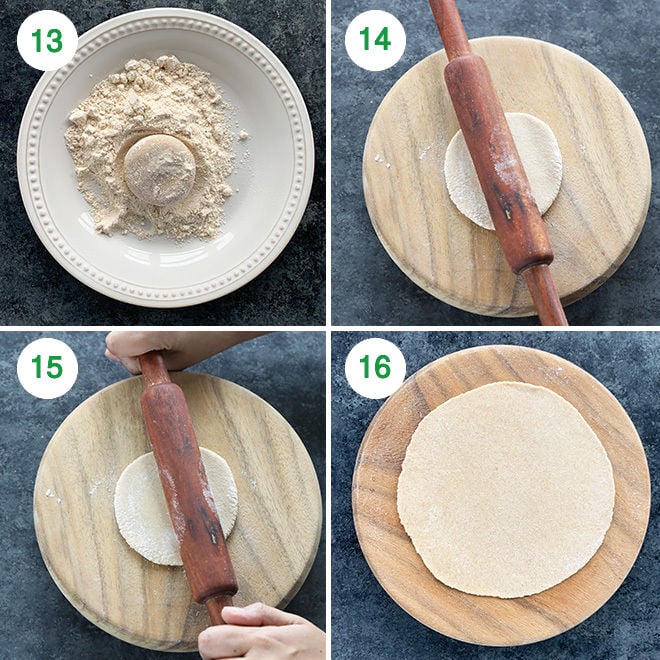 13

14

15

16