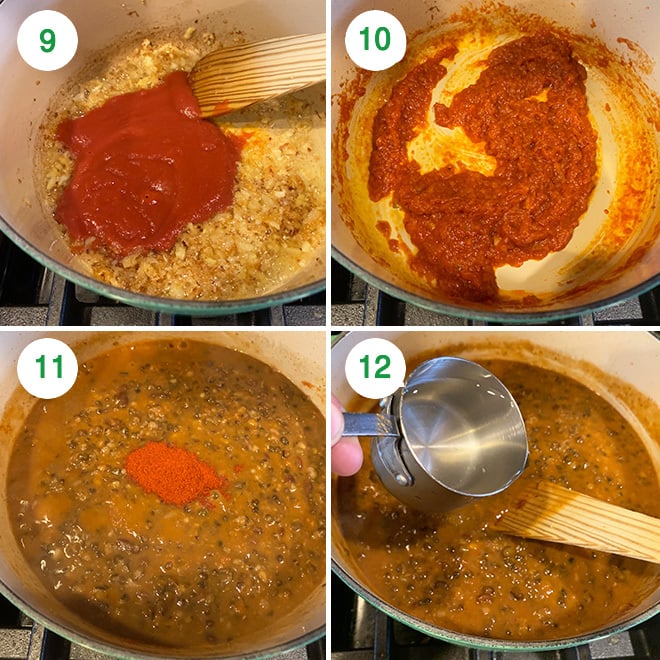 9

10

11

12