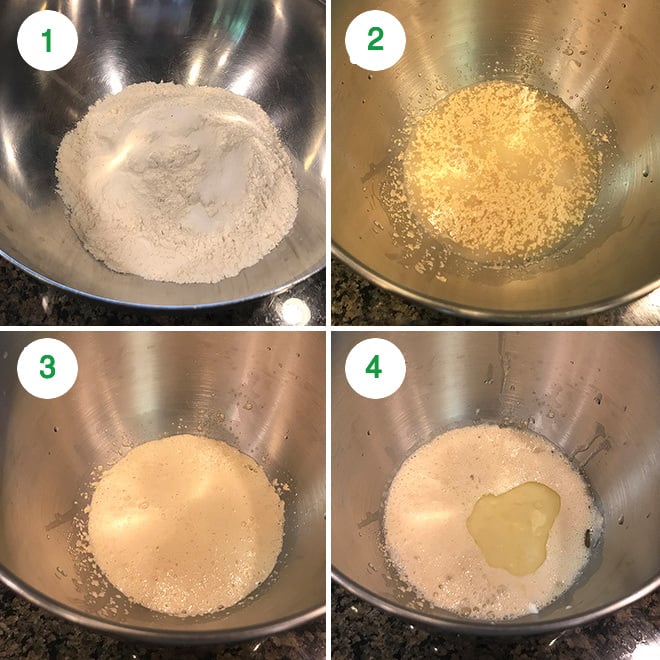 1
2
3
4