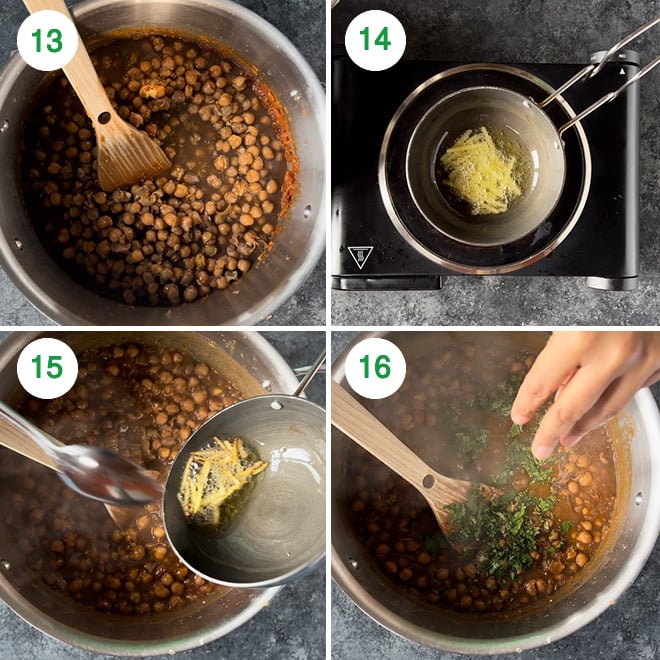 13

14

15

16